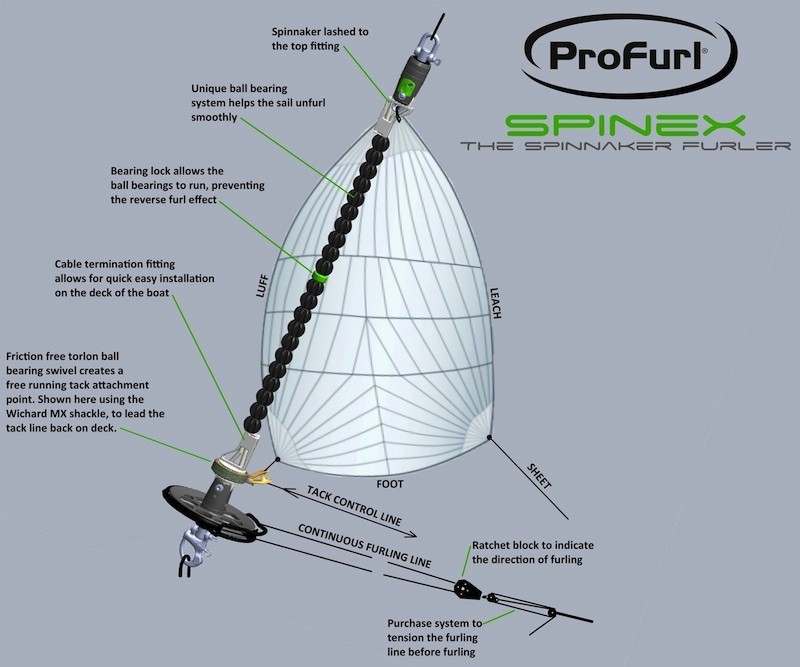 ProFurl®

SPINEX
THE SPINNAKER FURLER

Spinnaker lashed to the top fitting

Unique ball bearing system helps the sail unfurl smoothly

Bearing lock allows the ball bearings to run, preventing the reverse furl effect

Cable termination fitting allows for quick easy installation on the deck of the boat

Friction free torlon ball bearing swivel creates a free running tack attachment point. Shown here using the Wichard MX shackle, to lead the tack line back on deck.

LUFF

LEACH

FOOT

SHEET

TACK CONTROL LINE

CONTINUOUS FURLING LINE

Ratchet block to indicate the direction of furling

Purchase system to tension the furling line before furling